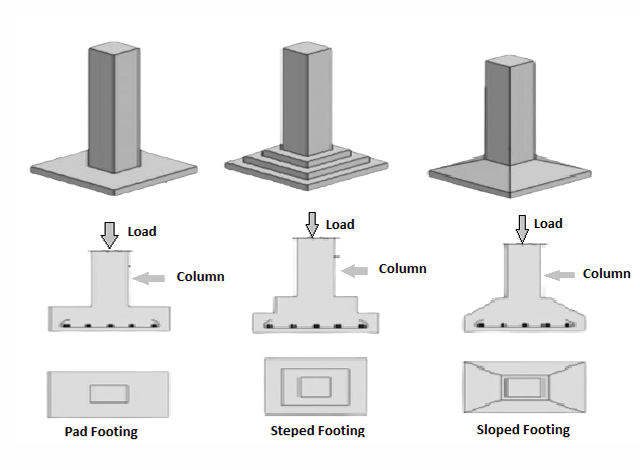 Load

Column

Pad Footing

Load

Column

Steped Footing

Load

Column

Sloped Footing